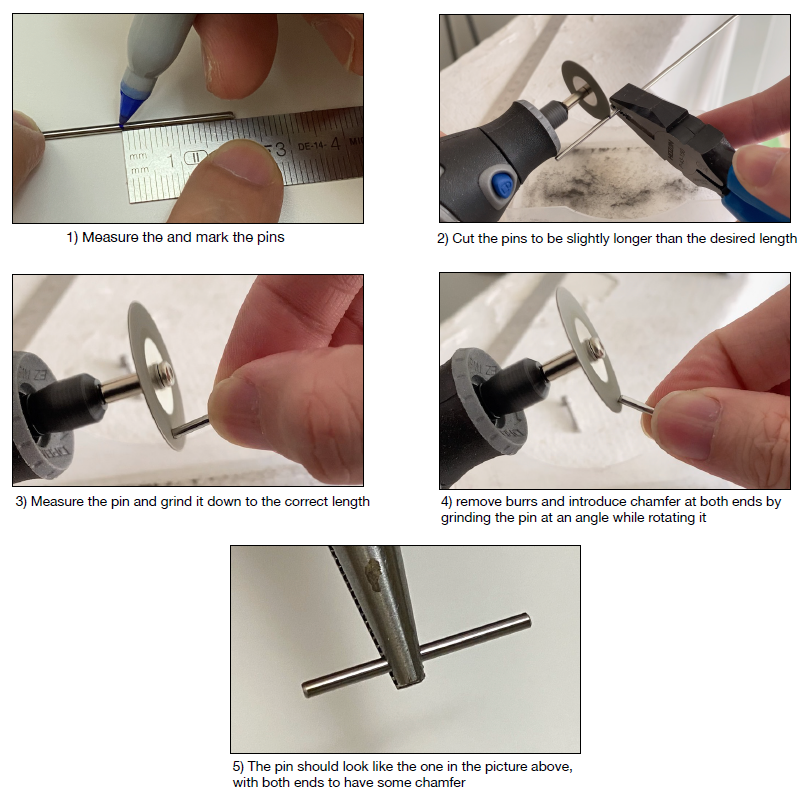 mm
mm
1
3
DE-14-
4

1) Measure the and mark the pins

2) Cut the pins to be slightly longer than the desired length

3) Measure the pin and grind it down to the correct length

4) remove burrs and introduce chamfer at both ends by grinding the pin at an angle while rotating it

5) The pin should look like the one in the picture above, with both ends to have some chamfer